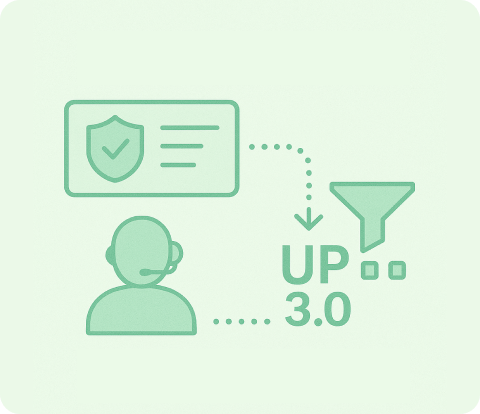 UP
3.0