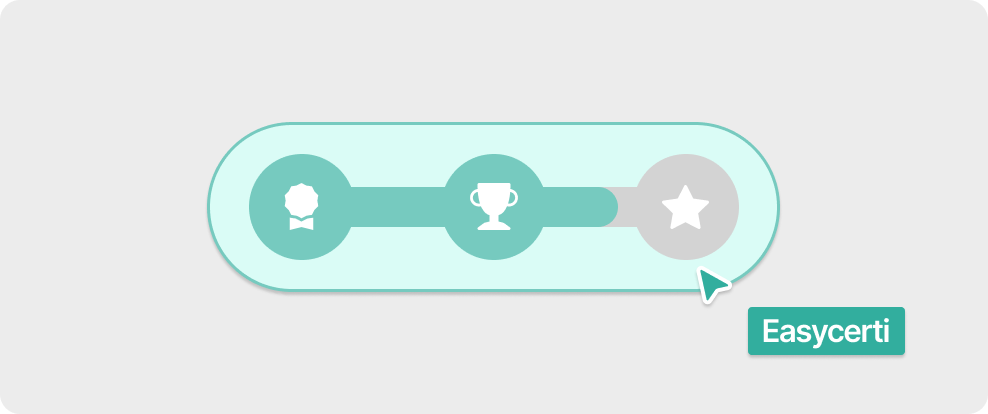 Easycerti